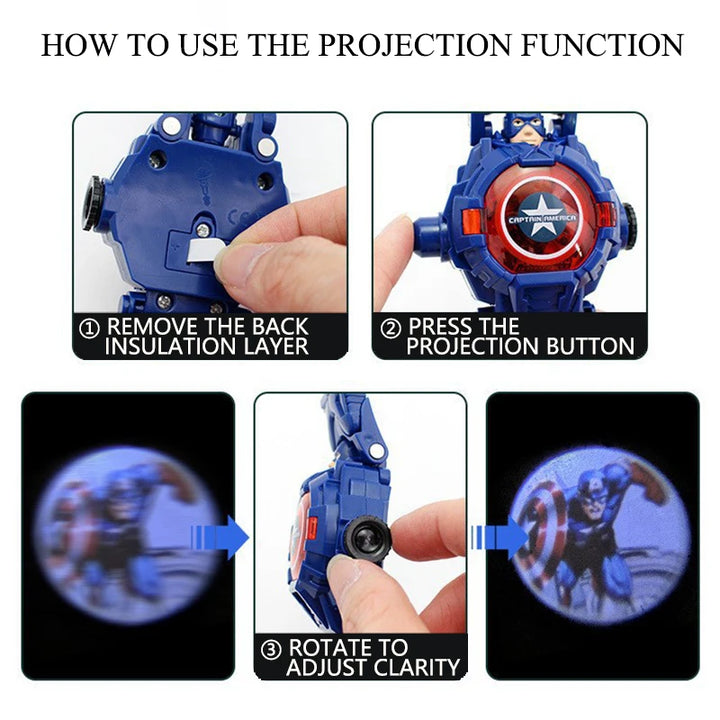 HOW TO USE THE PROJECTION FUNCTION

CE

① REMOVE THE BACK INSULATION LAYER

CAPTAIN AMERICA

② PRESS THE PROJECTION BUTTON

③ ROTATE TO ADJUST CLARITY